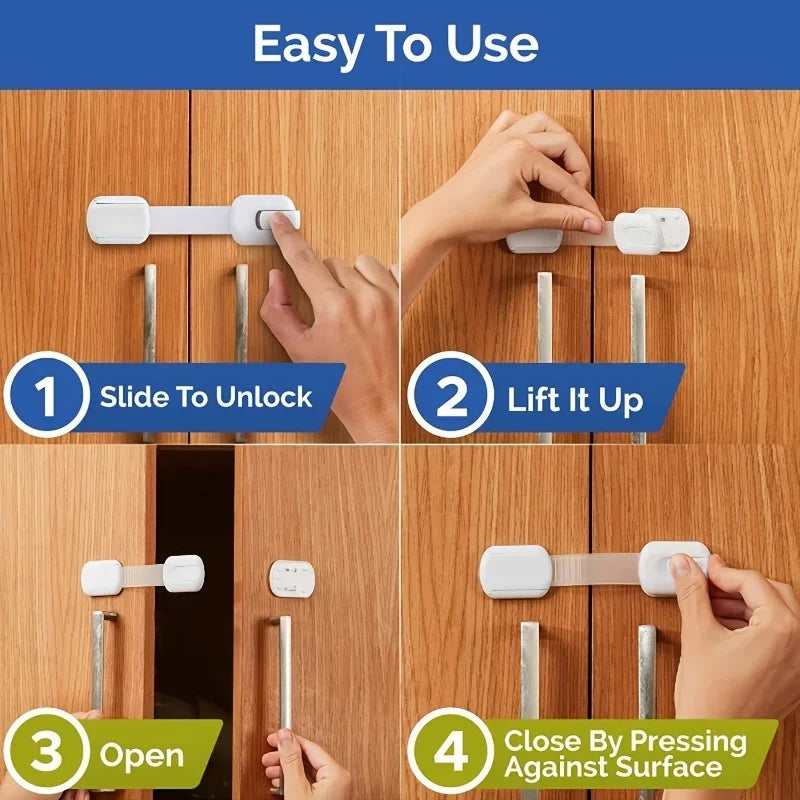 Easy To Use

1 Slide To Unlock

2 Lift It Up

3 Open

4 Close By Pressing Against Surface