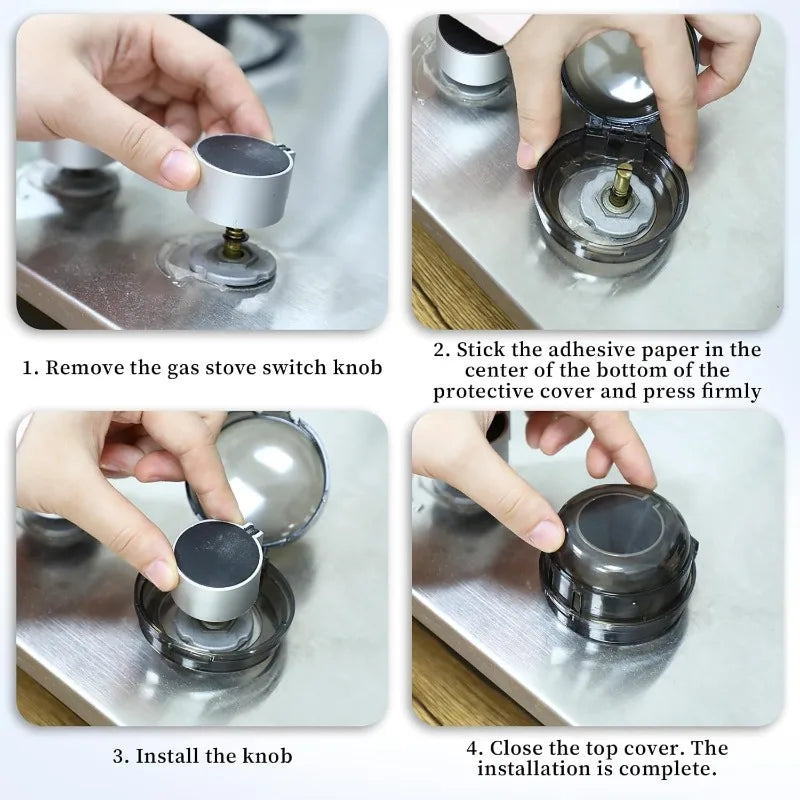 1. Remove the gas stove switch knob

2. Stick the adhesive paper in the center of the bottom of the protective cover and press firmly

3. Install the knob

4. Close the top cover. The installation is complete.