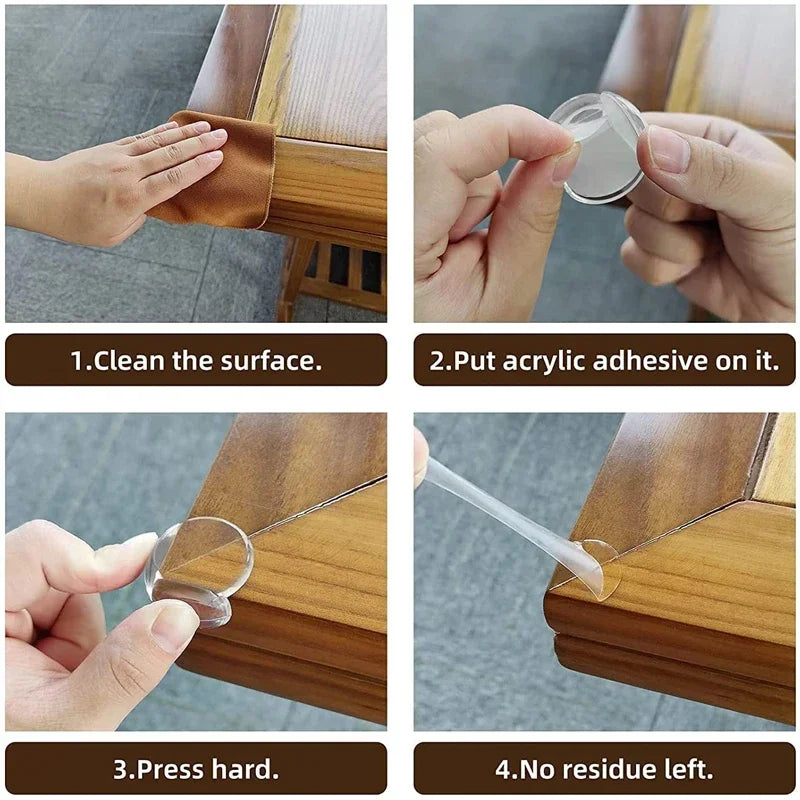 1.Clean the surface.

2.Put acrylic adhesive on it.

3.Press hard.

4.No residue left.