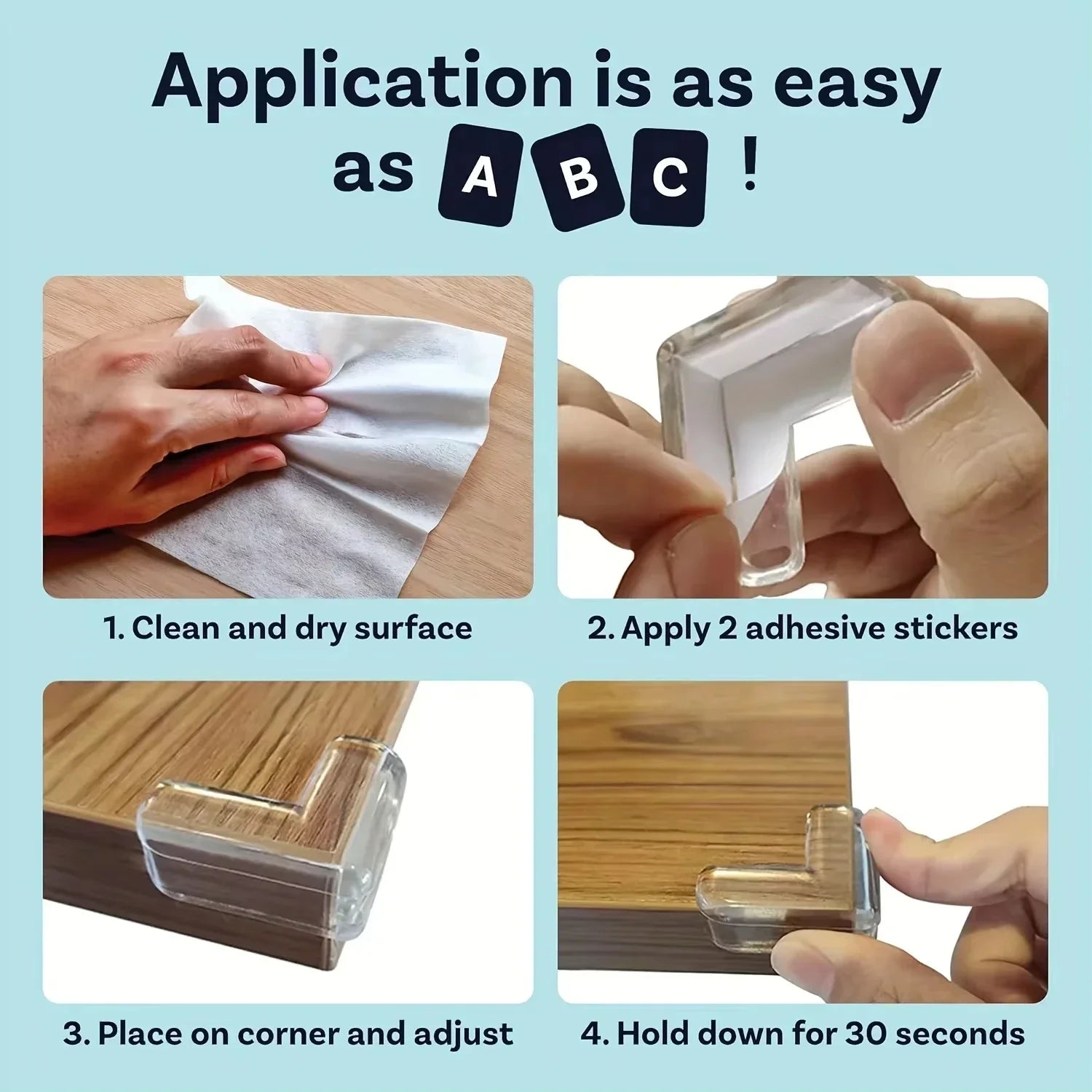 Application is as easy as A B C !

1. Clean and dry surface

2. Apply 2 adhesive stickers

3. Place on corner and adjust

4. Hold down for 30 seconds