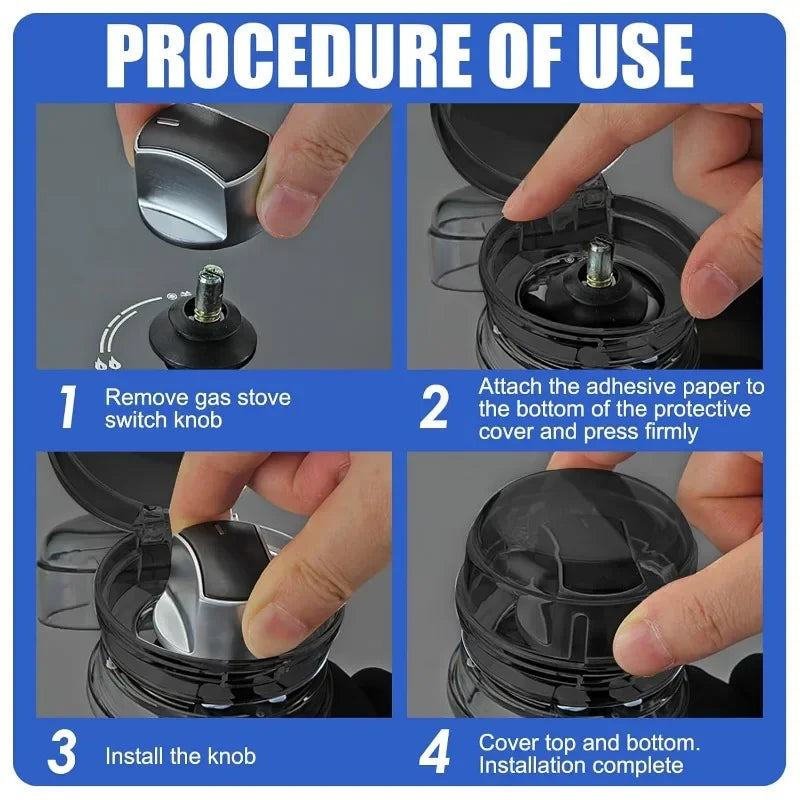 PROCEDURE OF USE

1 Remove gas stove switch knob

2 Attach the adhesive paper to the bottom of the protective cover and press firmly

3 Install the knob

4 Cover top and bottom. Installation complete