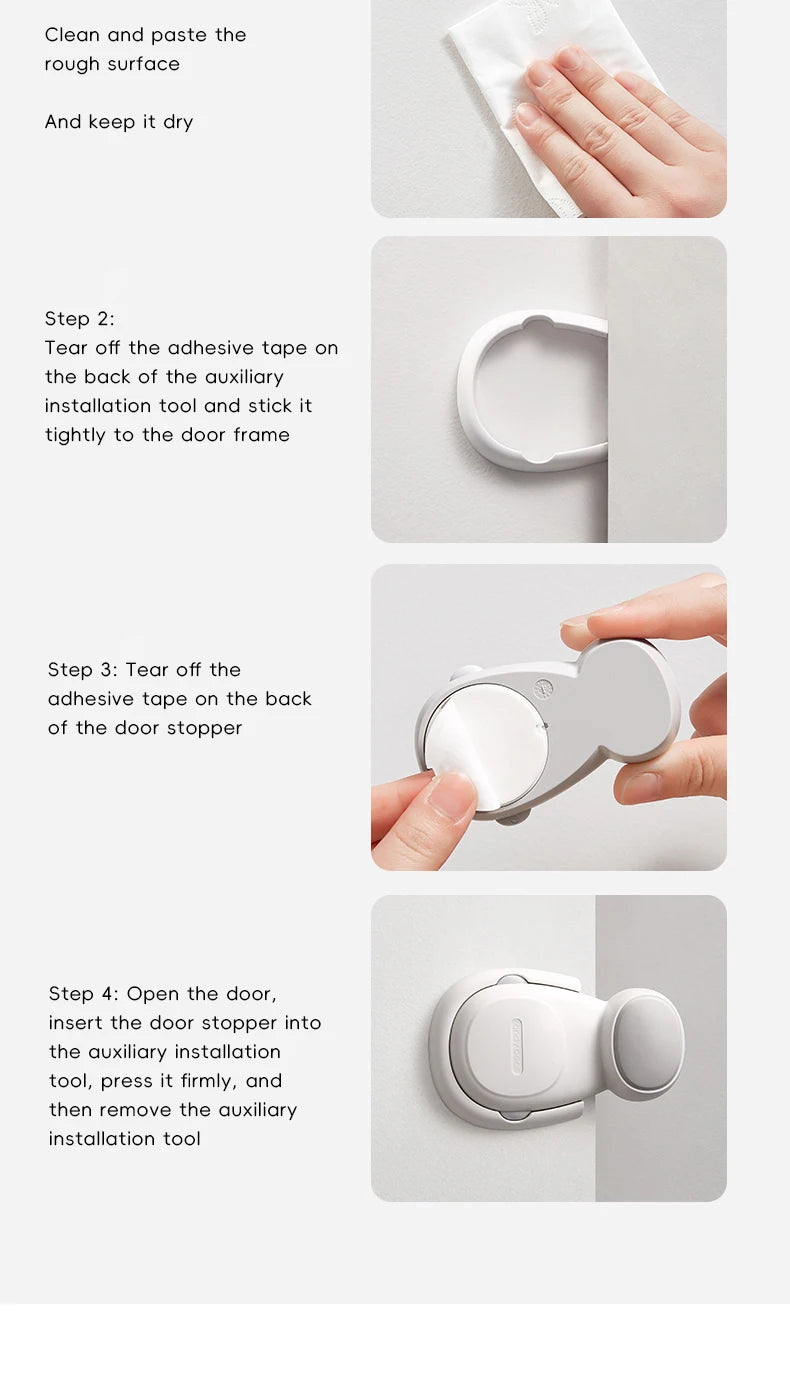 Clean and paste the rough surface

And keep it dry

Step 2:
Tear off the adhesive tape on the back of the auxiliary installation tool and stick it tightly to the door frame

Step 3: Tear off the adhesive tape on the back of the door stopper

Step 4: Open the door, insert the door stopper into the auxiliary installation tool, press it firmly, and then remove the auxiliary installation tool